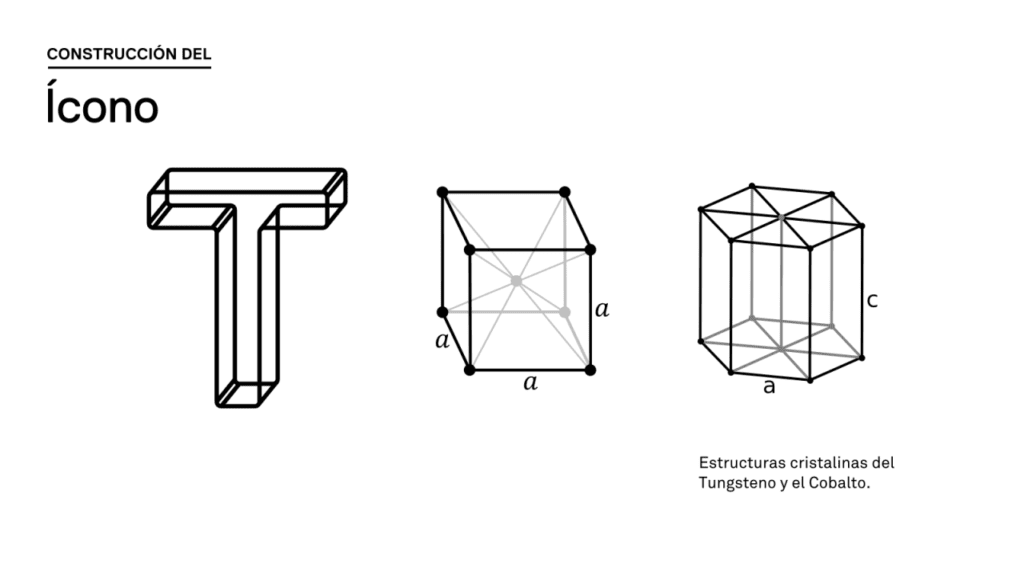 CONSTRUCCIÓN DEL

Ícono

$a$

$a$

$a$

c

a

Estructuras cristalinas del Tungsteno y el Cobalto.